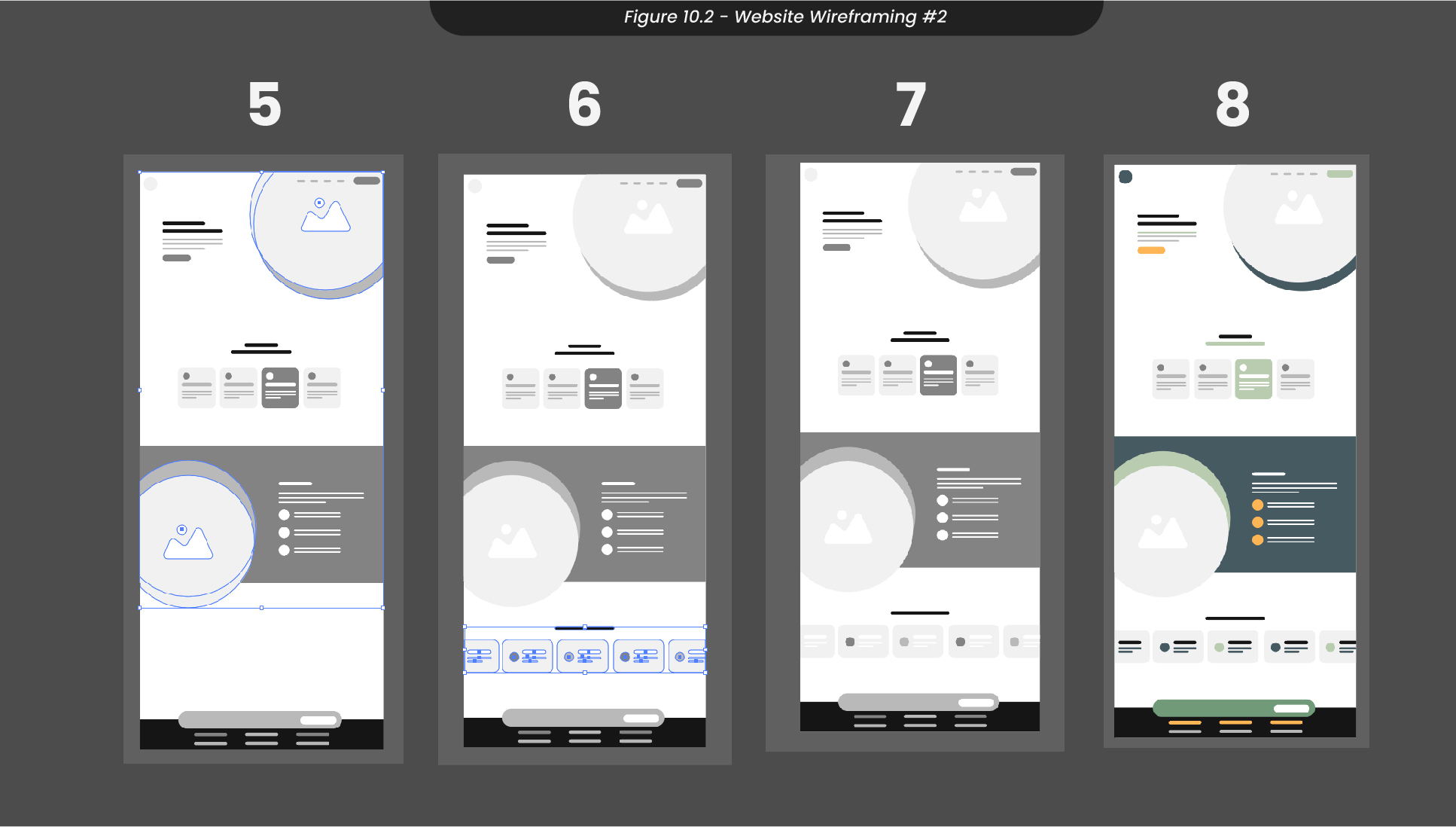 Figure 10.2 - Website Wireframing #2

5

6

7

8